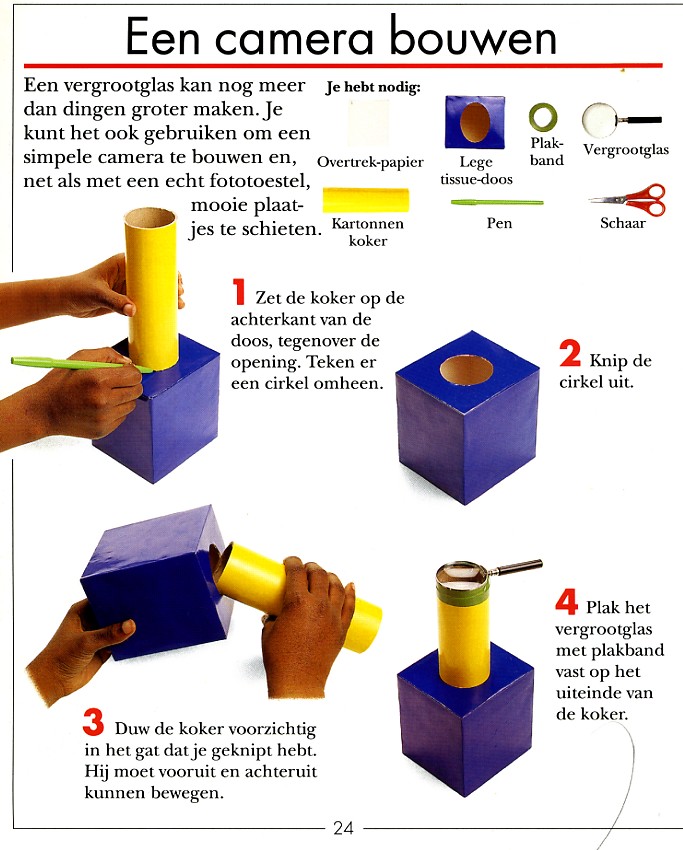 Een camera bouwen

Een vergrootglas kan nog meer dan dingen groter maken. Je kunt het ook gebruiken om een simpele camera te bouwen en, net als met een echt fototoestel, mooie plaatjes te schieten.

Je hebt nodig:

Overtrek-papier

Lege tissue-doos

Plakband

Vergrootglas

Kartonnen koker

Pen

Schaar

1 Zet de koker op de achterkant van de doos, tegenover de opening. Teken er een cirkel omheen.

2 Knip de cirkel uit.

3 Duw de koker voorzichtig in het gat dat je geknipt hebt. Hij moet vooruit en achteruit kunnen bewegen.

4 Plak het vergrootglas met plakband vast op het uiteinde van de koker.

24