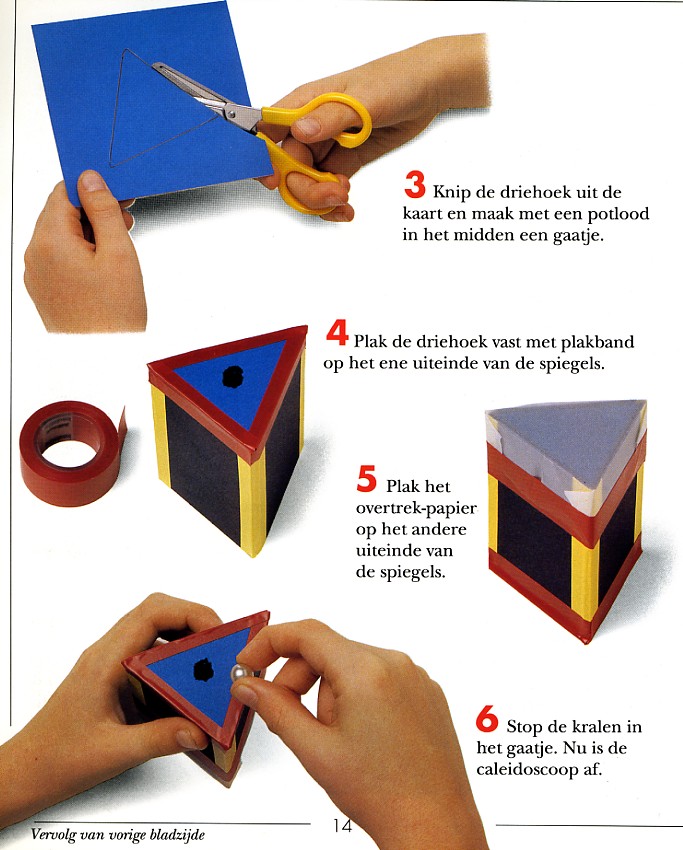 3 Knip de driehoek uit de kaart en maak met een potlood in het midden een gaatje.

4 Plak de driehoek vast met plakband op het ene uiteinde van de spiegels.

5 Plak het overtrek-papier op het andere uiteinde van de spiegels.

6 Stop de kralen in het gaatje. Nu is de caleidoscoop af.

Vervolg van vorige bladzijde

14